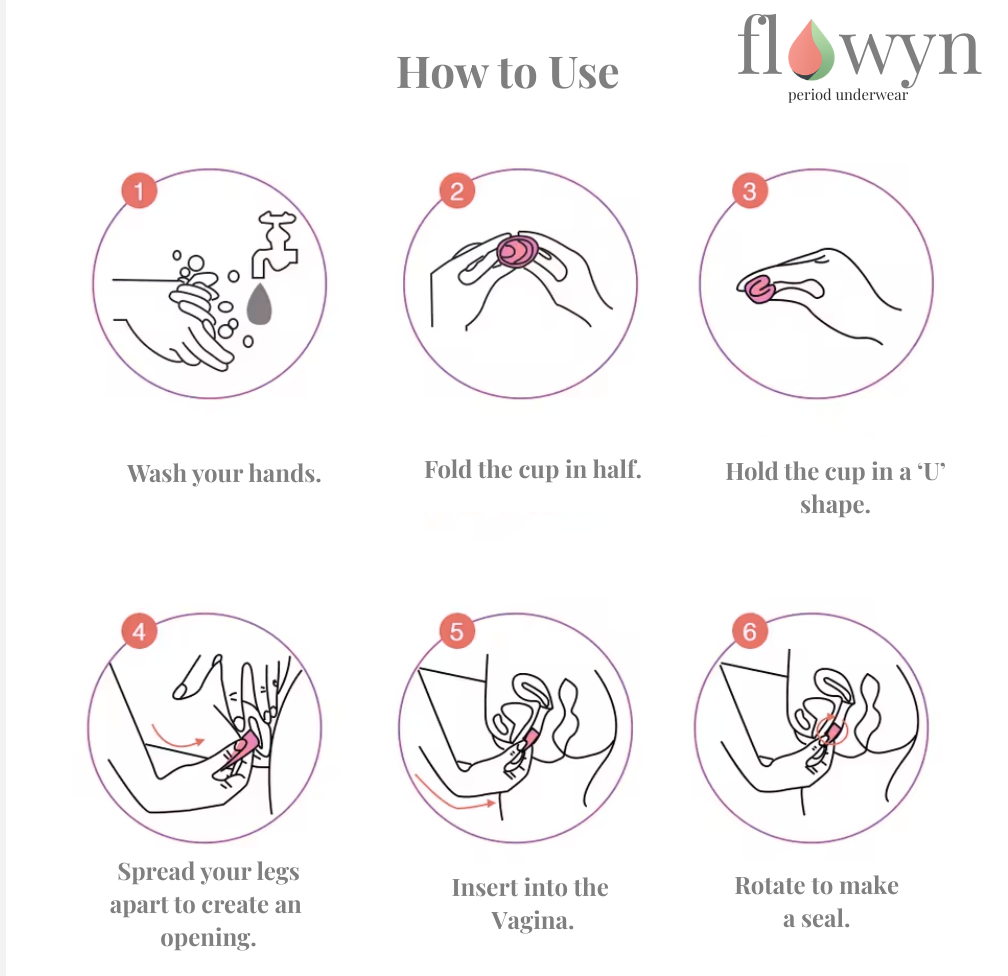 How to Use

flowyn
period underwear

1

Wash your hands.

2

Fold the cup in half.

3

Hold the cup in a 'U' shape.

4

Spread your legs apart to create an opening.

5

Insert into the Vagina.

6

Rotate to make a seal.